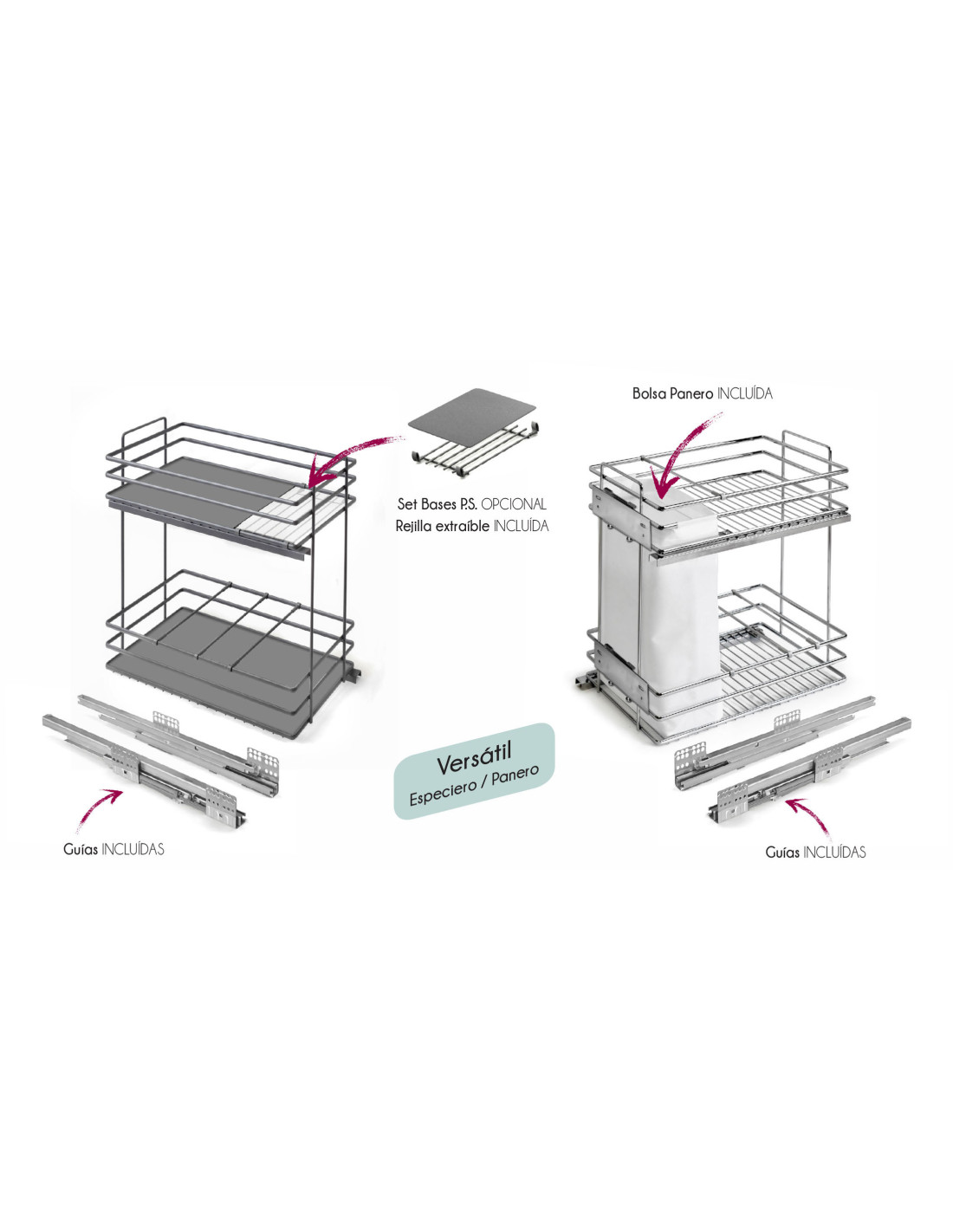 Bolsa Panero INCLUÍDA

Set Bases P.S. OPCIONAL
Rejilla extraíble INCLUÍDA

Versátil
Especiero / Panero

Guías INCLUÍDAS

Guías INCLUÍDAS